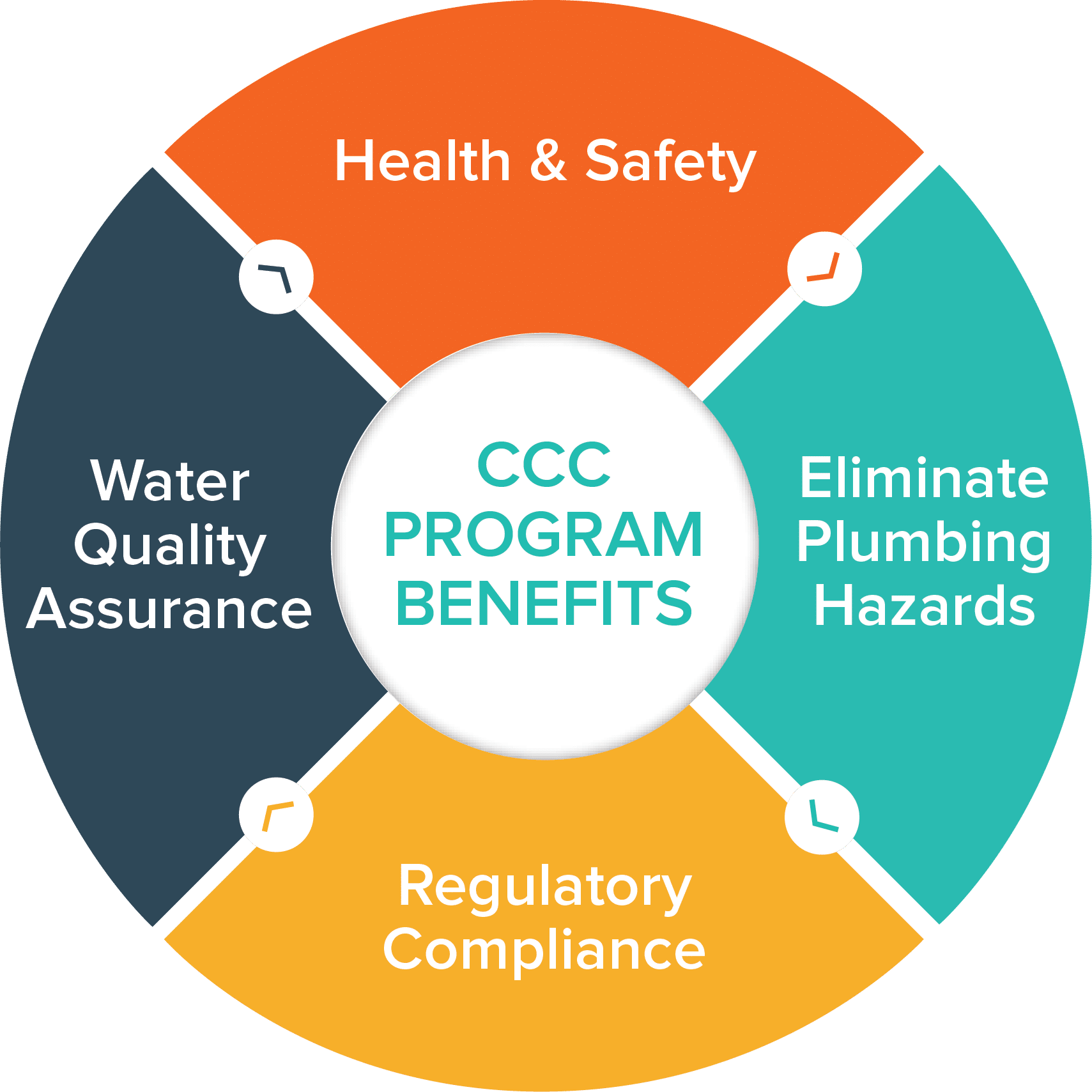 Health & Safety

Water Quality Assurance

CCC PROGRAM BENEFITS

Eliminate Plumbing Hazards

Regulatory Compliance